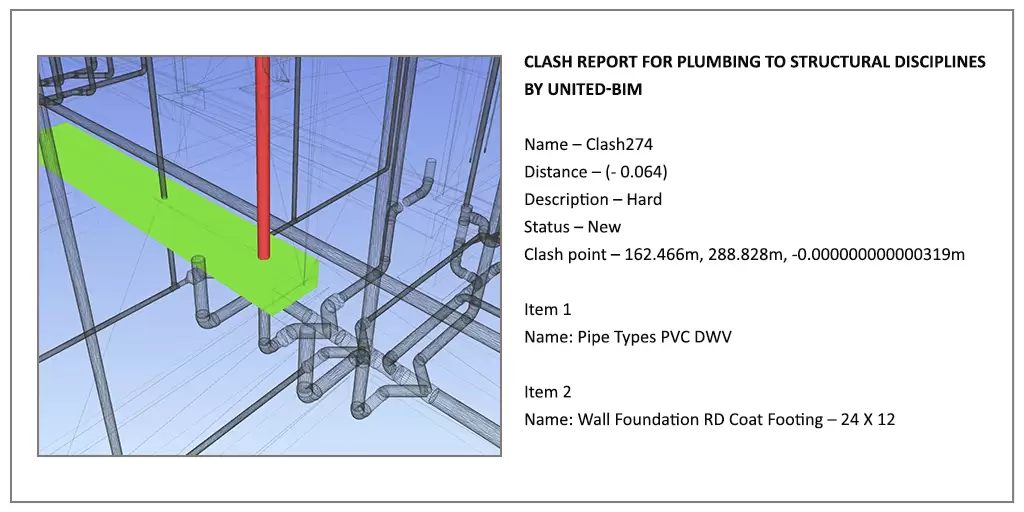 CLASH REPORT FOR PLUMBING TO STRUCTURAL DISCIPLINES BY UNITED-BIM

Name – Clash274
Distance – (- 0.064)
Description – Hard
Status – New
Clash point – 162.466m, 288.828m, -0.000000000000319m

Item 1
Name: Pipe Types PVC DWV

Item 2
Name: Wall Foundation RD Coat Footing – 24 X 12