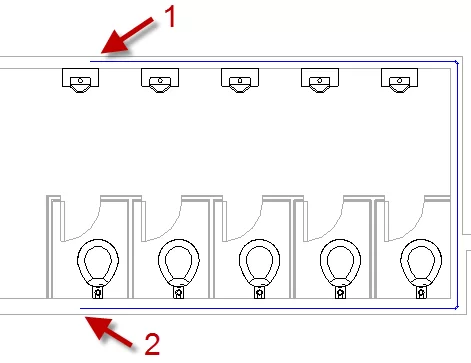 1

2