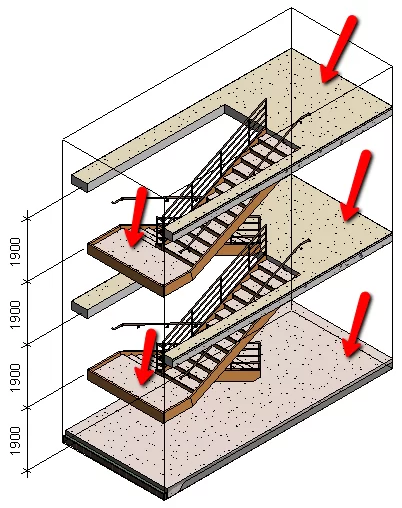 1900
1900
1900
1900